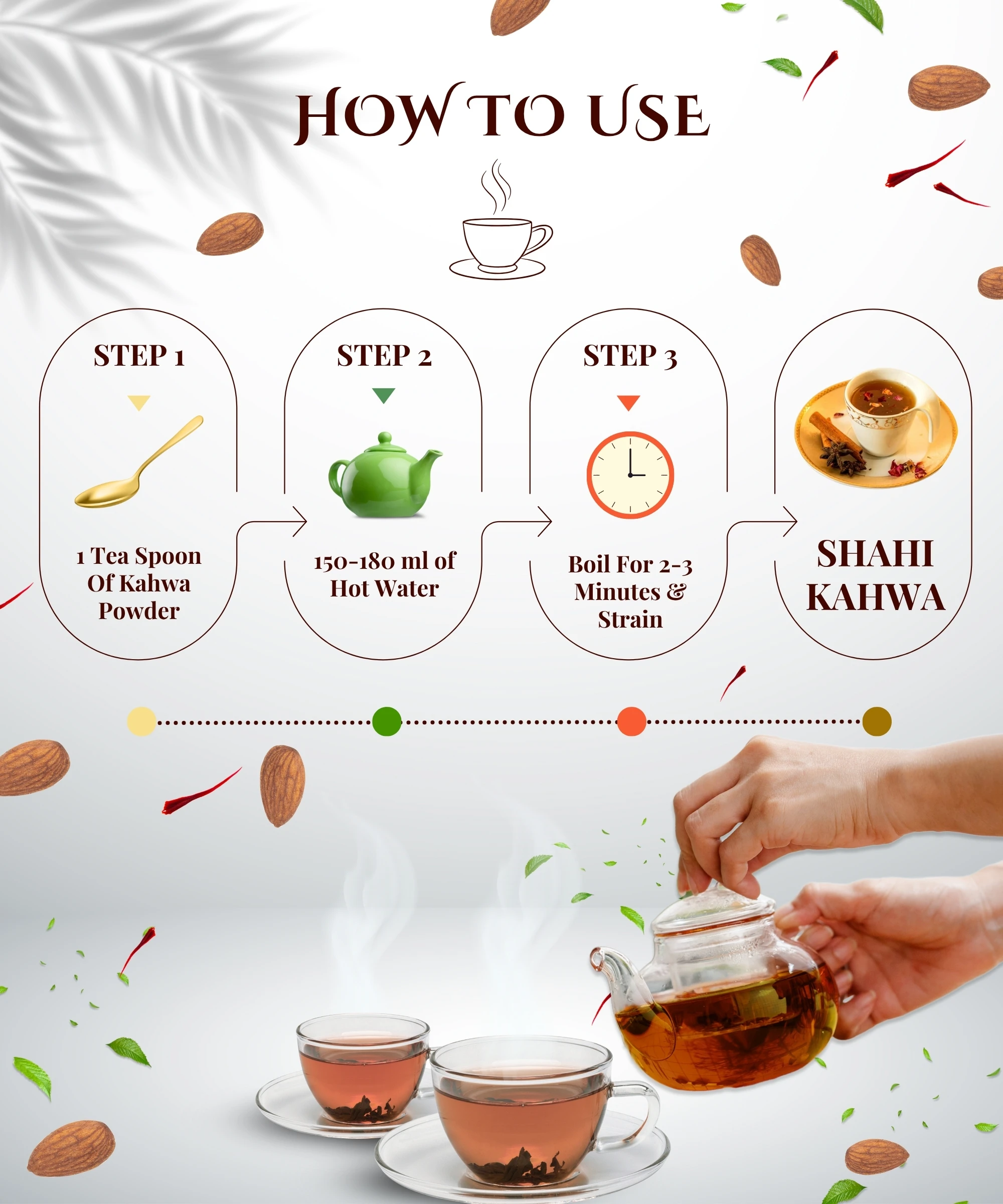 HOW TO USE

STEP 1

1 Tea Spoon Of Kahwa Powder

STEP 2

150-180 ml of Hot Water

STEP 3

Boil For 2-3 Minutes & Strain

SHAHI KAHWA