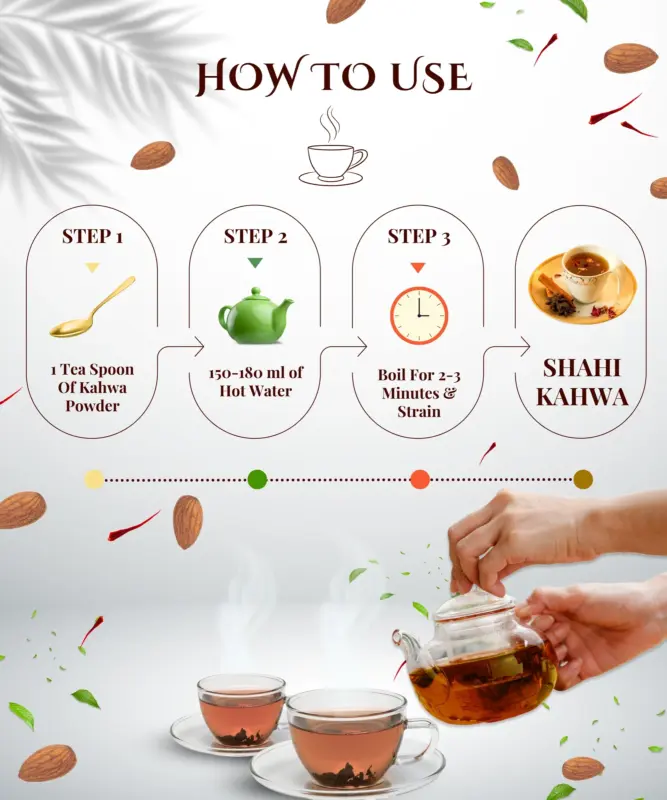 HOW TO USE

STEP 1

1 Tea Spoon Of Kahwa Powder

STEP 2

150-180 ml of Hot Water

STEP 3

Boil For 2-3 Minutes & Strain

SHAHI KAHWA