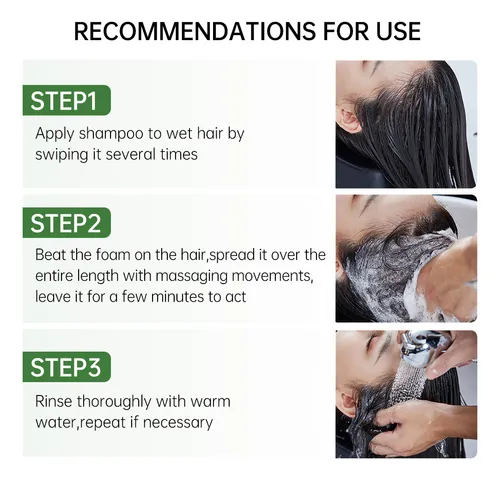 RECOMMENDATIONS FOR USE

STEP1

Apply shampoo to wet hair by swiping it several times

STEP2

Beat the foam on the hair,spread it over the entire length with massaging movements, leave it for a few minutes to act

STEP3

Rinse thoroughly with warm water,repeat if necessary