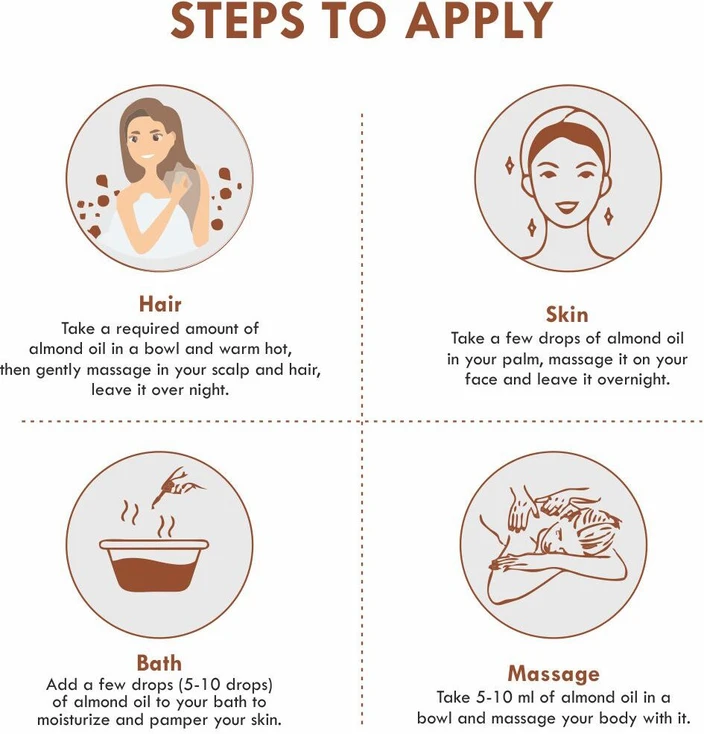 STEPS TO APPLY

Hair
Take a required amount of almond oil in a bowl and warm hot, then gently massage in your scalp and hair, leave it over night.

Skin
Take a few drops of almond oil in your palm, massage it on your face and leave it overnight.

Bath
Add a few drops (5-10 drops) of almond oil to your bath to moisturize and pamper your skin.

Massage
Take 5-10 ml of almond oil in a bowl and massage your body with it.