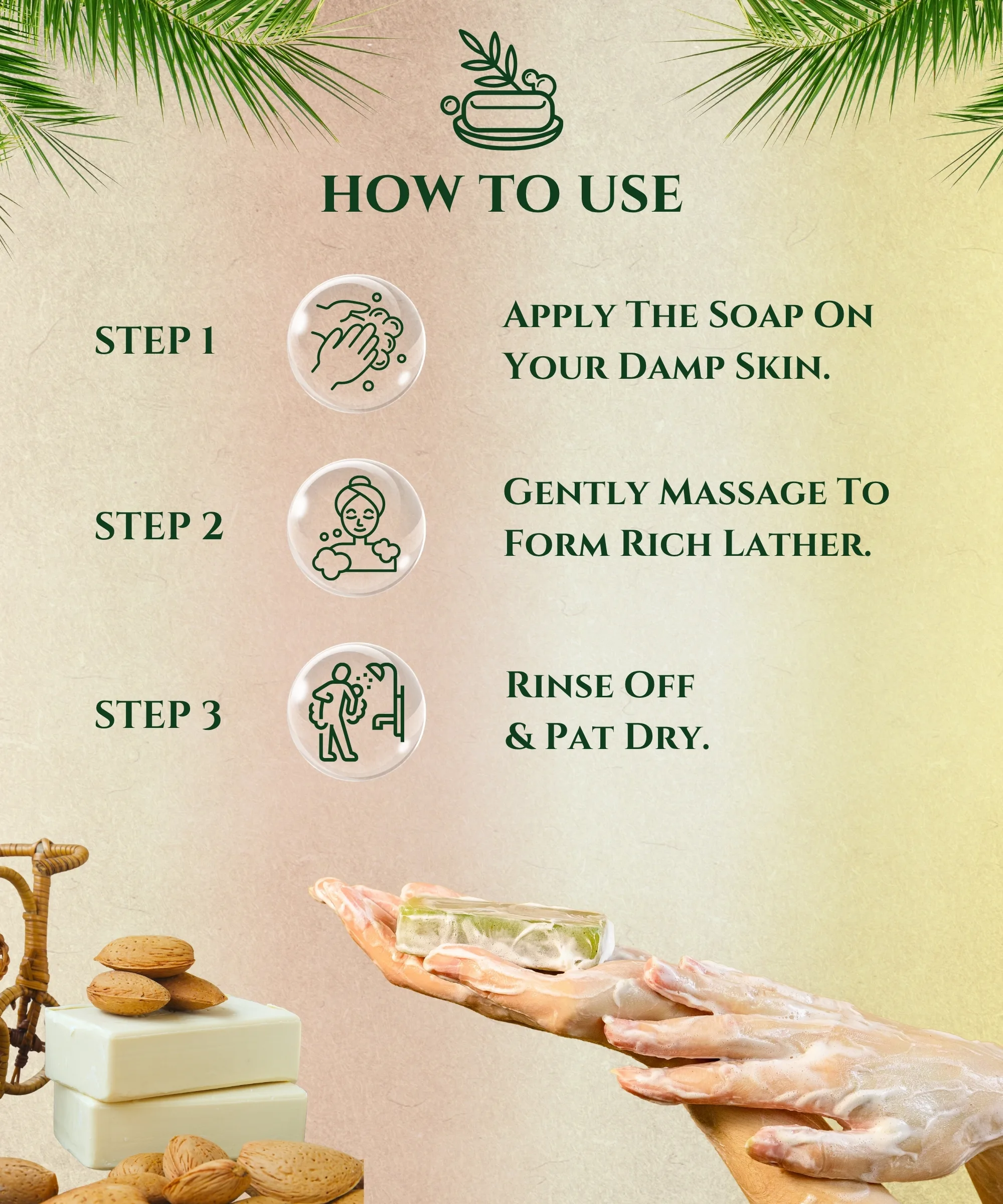 HOW TO USE

STEP 1

Apply The Soap On Your Damp Skin.

STEP 2

Gently Massage To Form Rich Lather.

STEP 3

Rinse Off & Pat Dry.