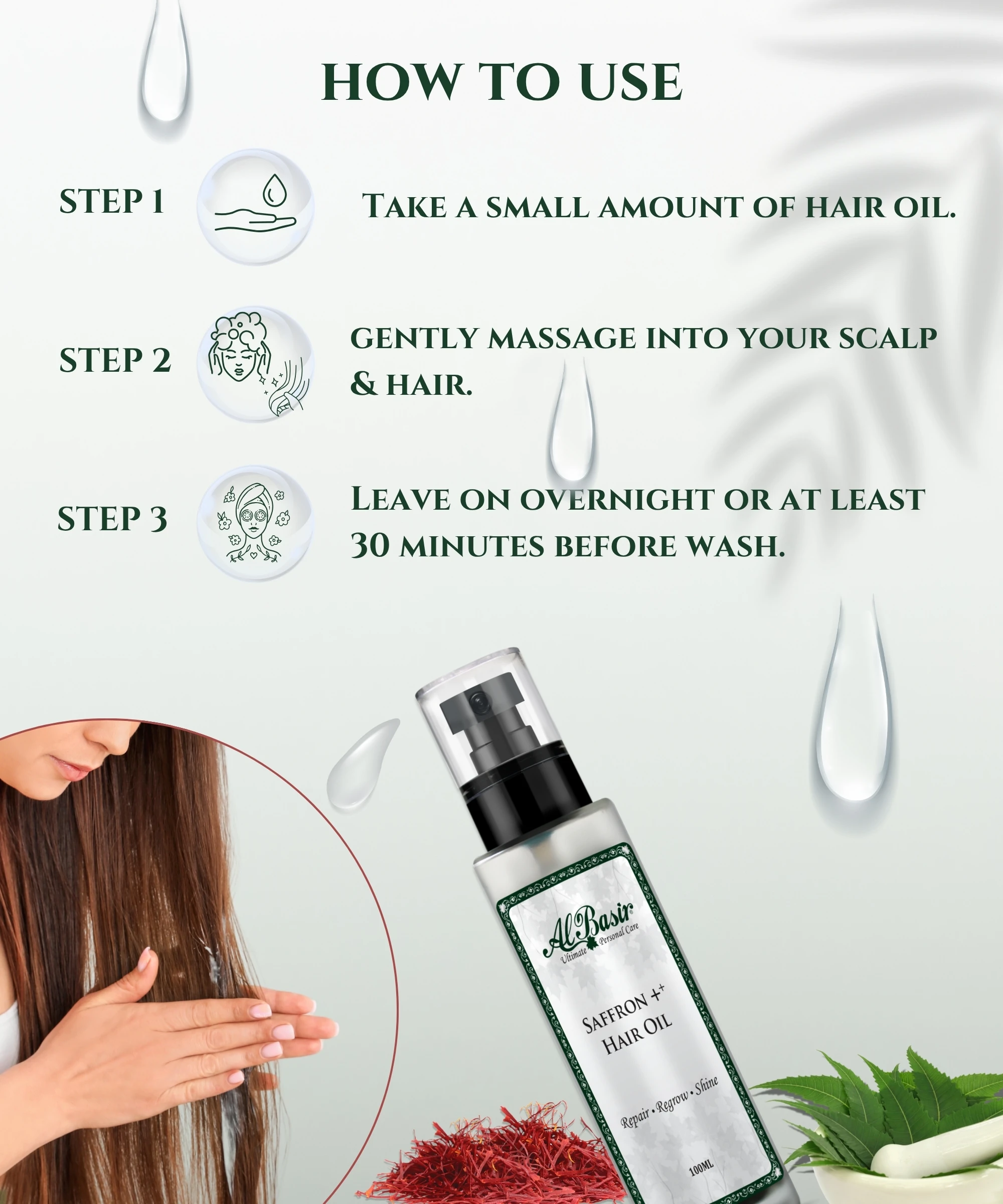 HOW TO USE

STEP 1

TAKE A SMALL AMOUNT OF HAIR OIL.

STEP 2

GENTLY MASSAGE INTO YOUR SCALP & HAIR.

STEP 3

LEAVE ON OVERNIGHT OR AT LEAST 30 MINUTES BEFORE WASH.

Al Basir®
Ultimate Personal Care

SAFFRON ++
HAIR OIL

Repair • Regrow • Shine

100ML