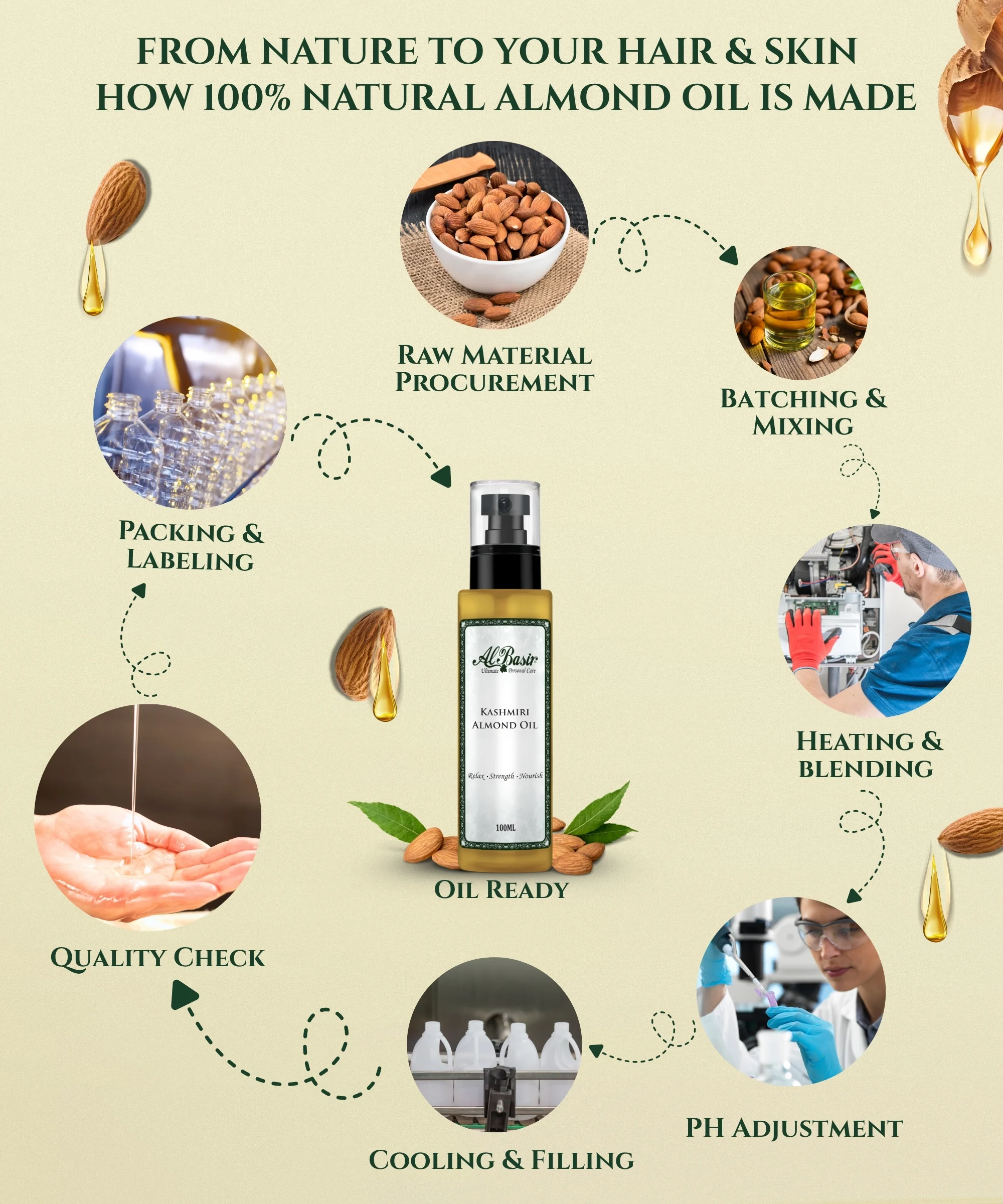 FROM NATURE TO YOUR HAIR & SKIN
HOW 100% NATURAL ALMOND OIL IS MADE

RAW MATERIAL PROCUREMENT

BATCHING & MIXING

HEATING & BLENDING

PH ADJUSTMENT

COOLING & FILLING

QUALITY CHECK

PACKING & LABELING

Al Basir
Ultimate Personal Care

KASHMIRI ALMOND OIL

Relax · Strength · Nourish

100ML

OIL READY