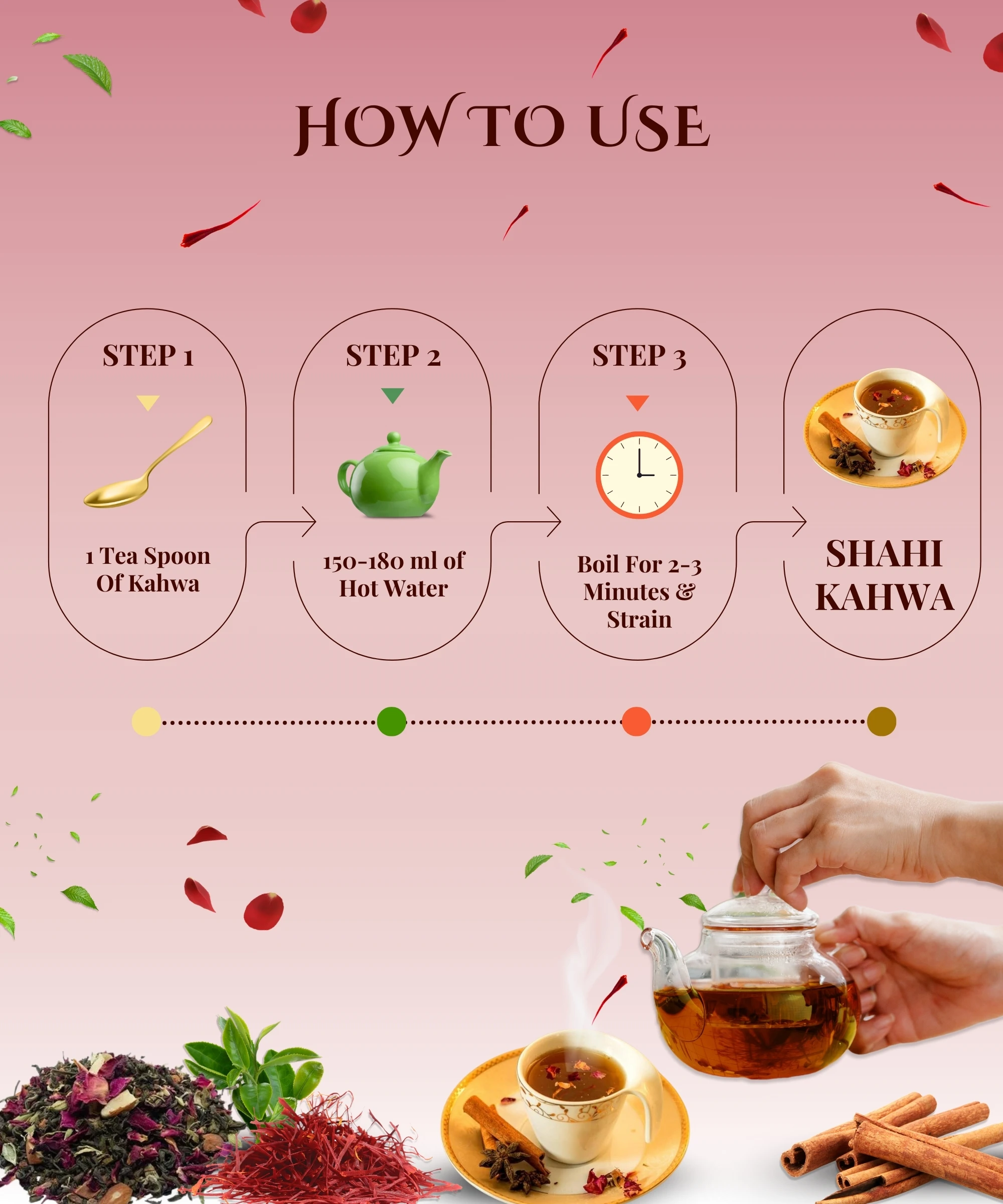 HOW TO USE

STEP 1

1 Tea Spoon Of Kahwa

STEP 2

150-180 ml of Hot Water

STEP 3

Boil For 2-3 Minutes & Strain

SHAHI KAHWA