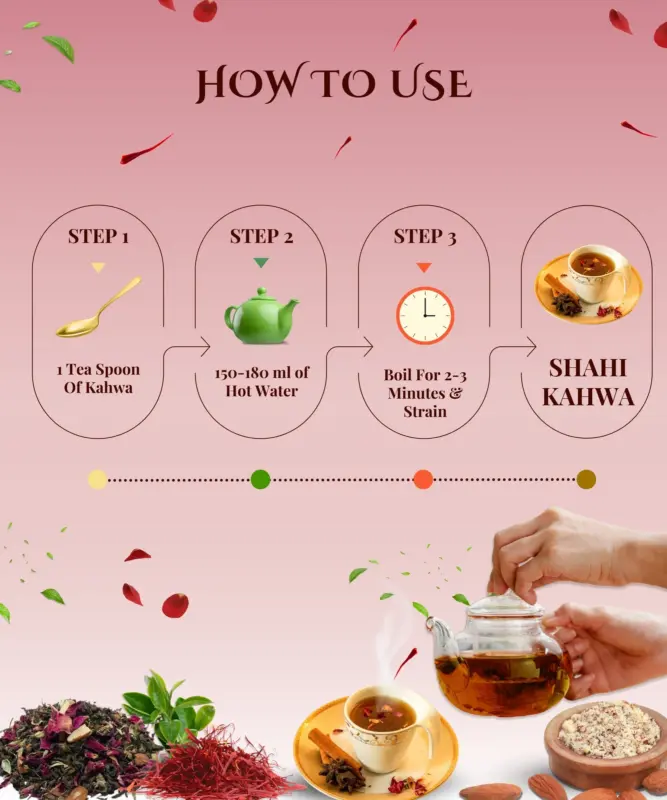 HOW TO USE

STEP 1

1 Tea Spoon Of Kahwa

STEP 2

150-180 ml of Hot Water

STEP 3

Boil For 2-3 Minutes & Strain

SHAHI KAHWA