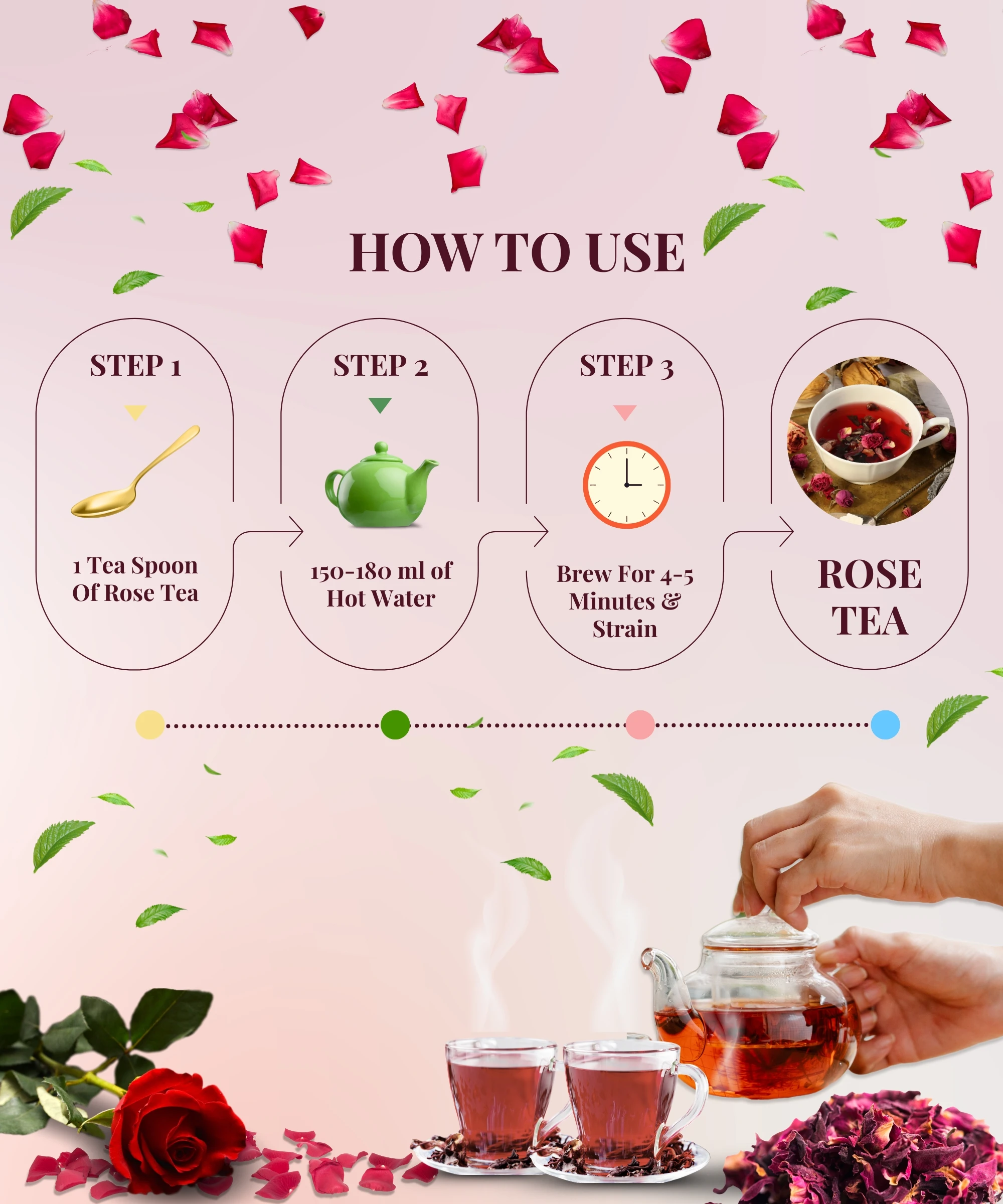 HOW TO USE

STEP 1

1 Tea Spoon Of Rose Tea

STEP 2

150-180 ml of Hot Water

STEP 3

Brew For 4-5 Minutes & Strain

ROSE TEA