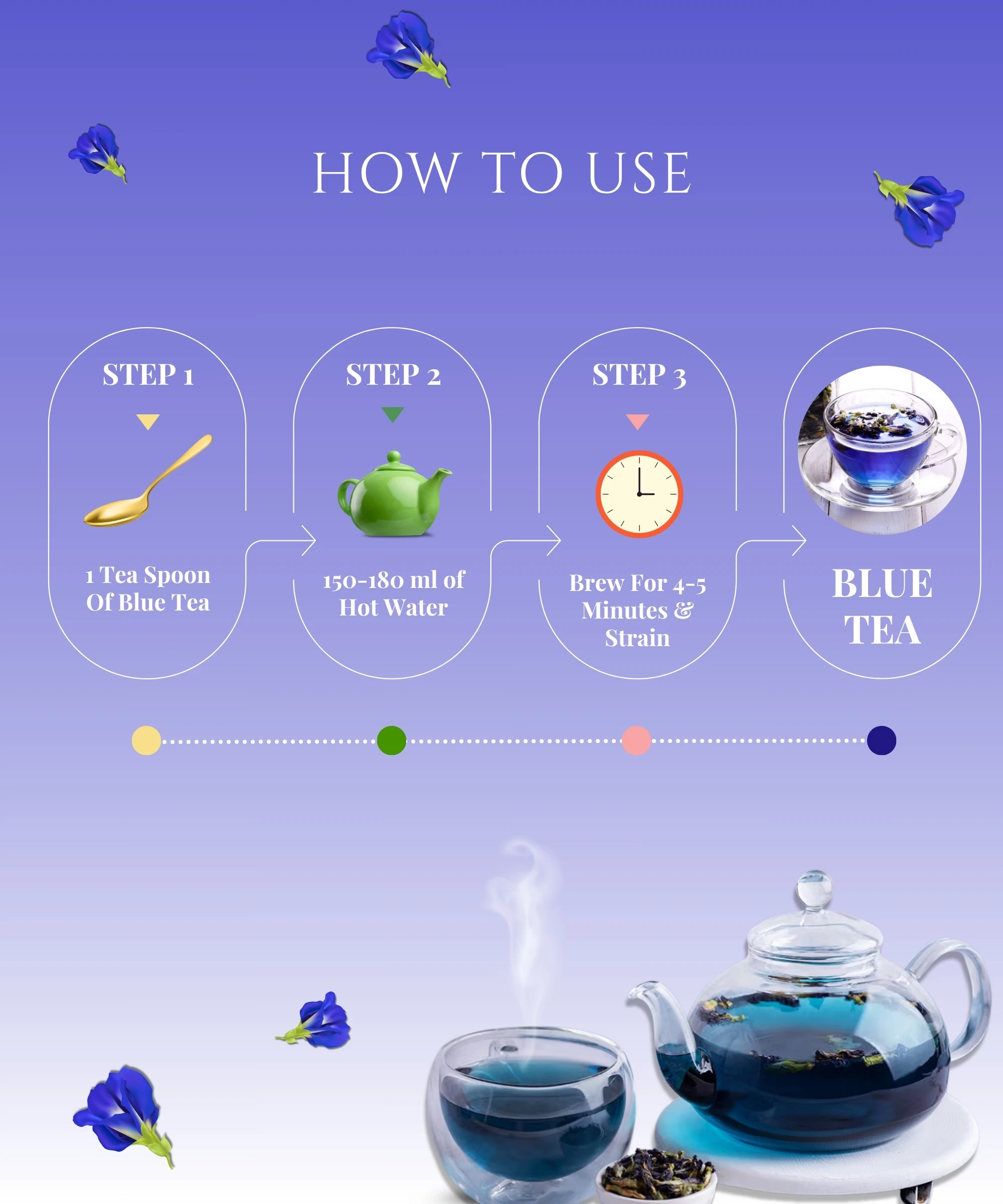 HOW TO USE

STEP 1

1 Tea Spoon Of Blue Tea

STEP 2

150-180 ml of Hot Water

STEP 3

Brew For 4-5 Minutes & Strain

BLUE TEA