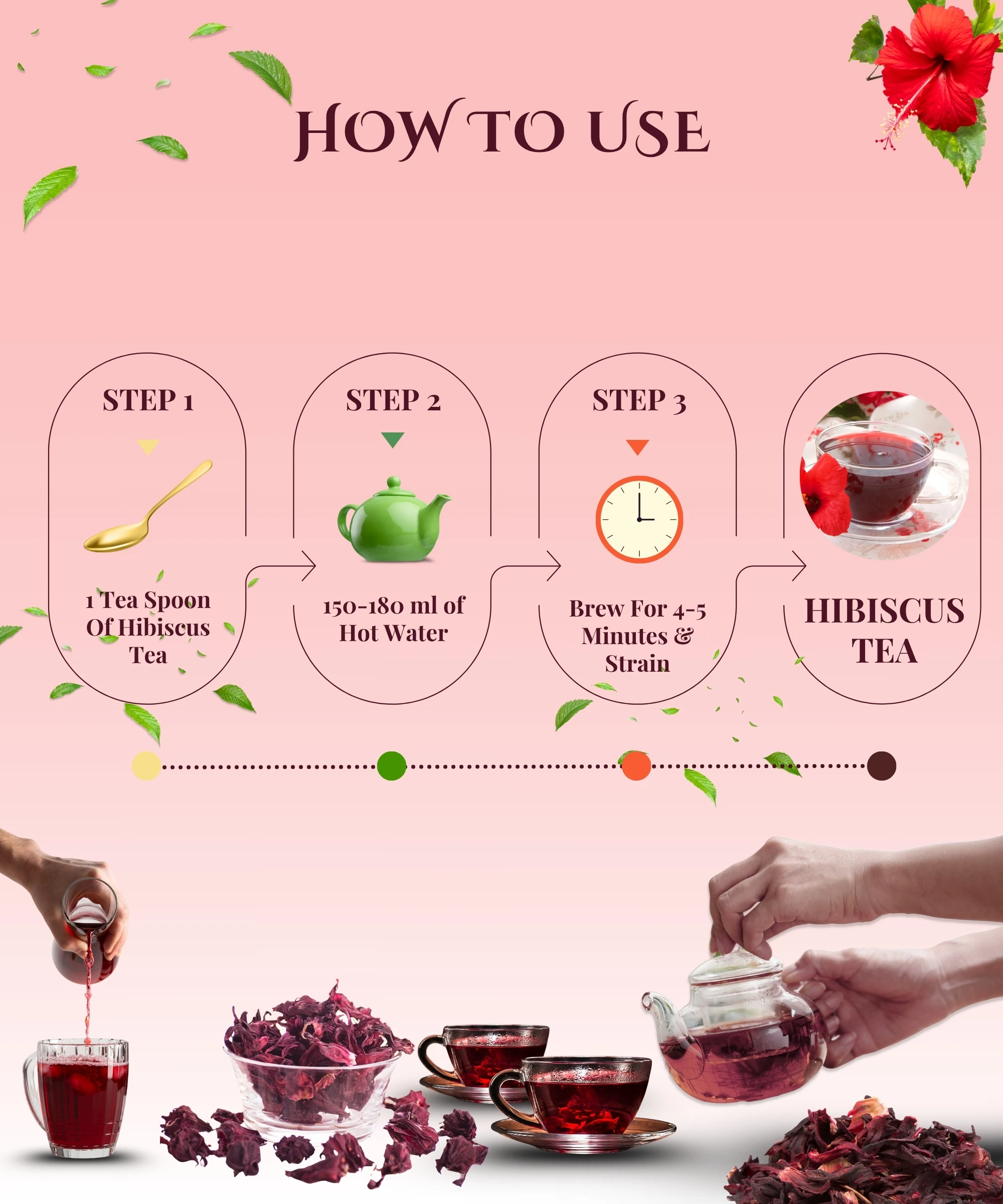 HOW TO USE

STEP 1

1 Tea Spoon Of Hibiscus Tea

STEP 2

150-180 ml of Hot Water

STEP 3

Brew For 4-5 Minutes & Strain

HIBISCUS TEA