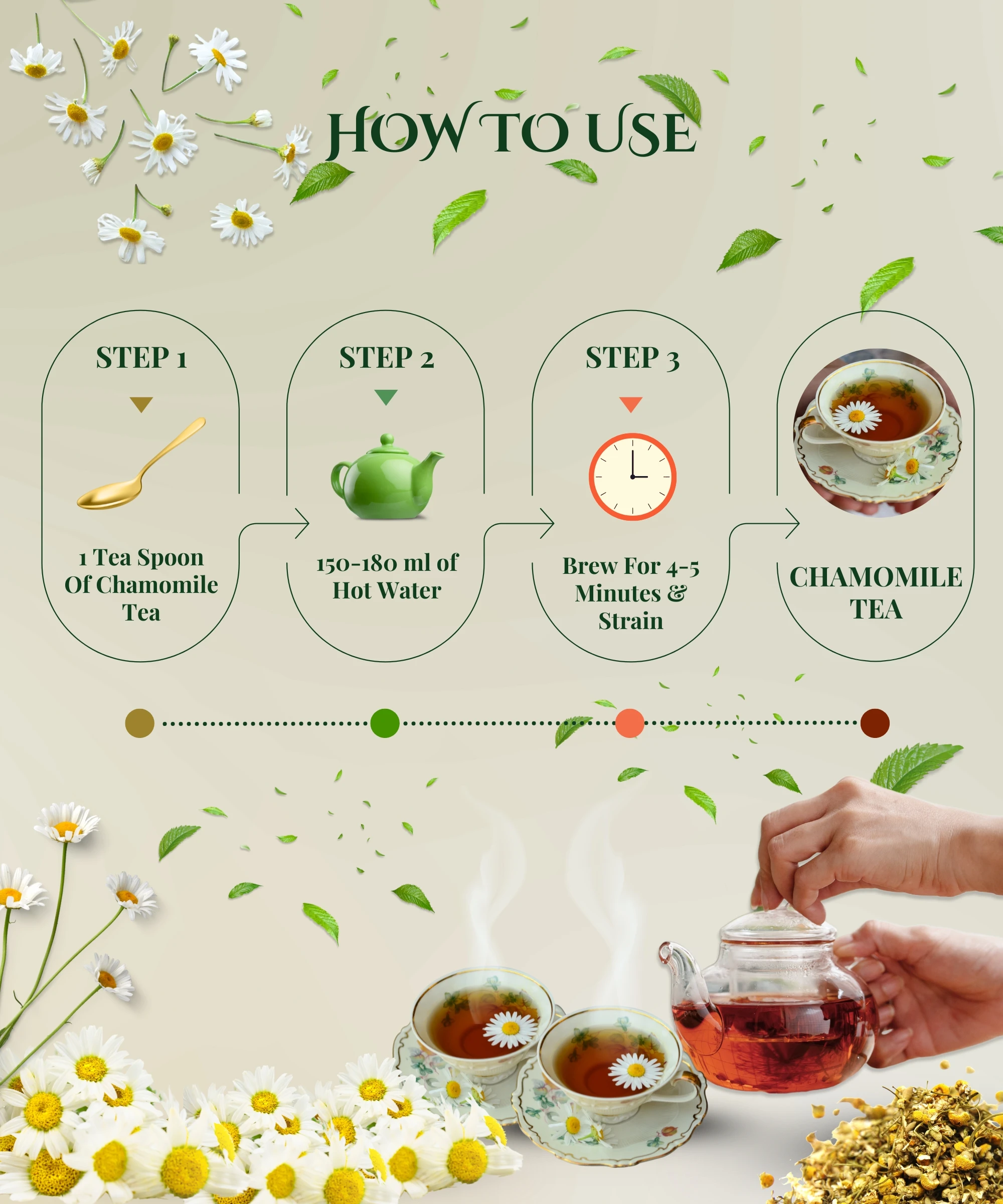 HOW TO USE

STEP 1

1 Tea Spoon Of Chamomile Tea

STEP 2

150-180 ml of Hot Water

STEP 3

Brew For 4-5 Minutes & Strain

CHAMOMILE TEA