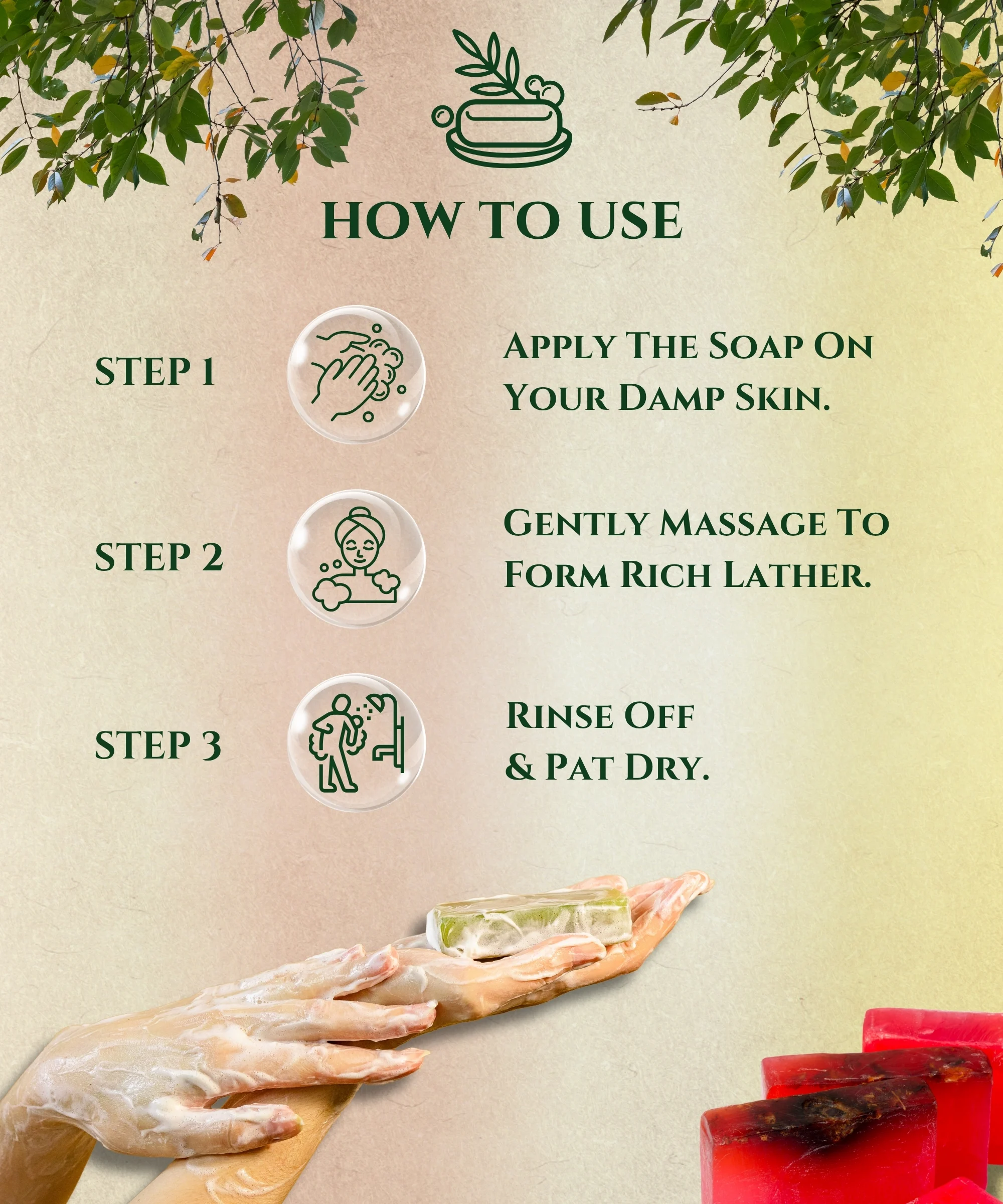 HOW TO USE

STEP 1

Apply The Soap On Your Damp Skin.

STEP 2

Gently Massage To Form Rich Lather.

STEP 3

Rinse Off & Pat Dry.